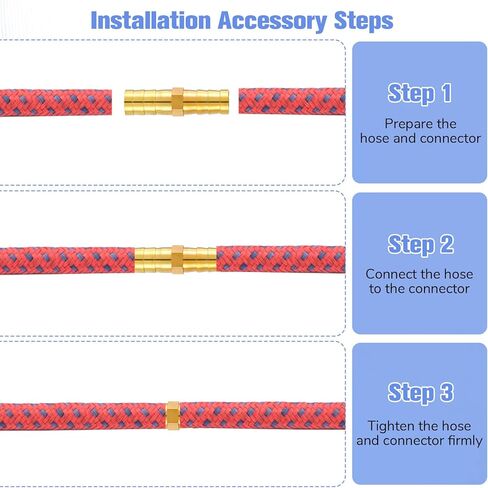 Installation Accessory Steps

Step 1

Prepare the hose and connector

Step 2

Connect the hose to the connector

Step 3

Tighten the hose and connector firmly