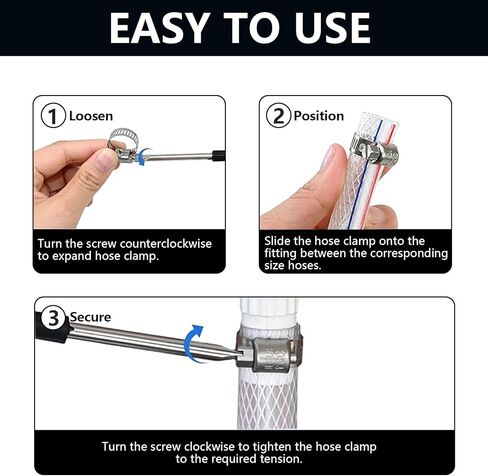 EASY TO USE

1 Loosen

Turn the screw counterclockwise to expand hose clamp.

2 Position

Slide the hose clamp onto the fitting between the corresponding size hoses.

3 Secure

Turn the screw clockwise to tighten the hose clamp to the required tension.