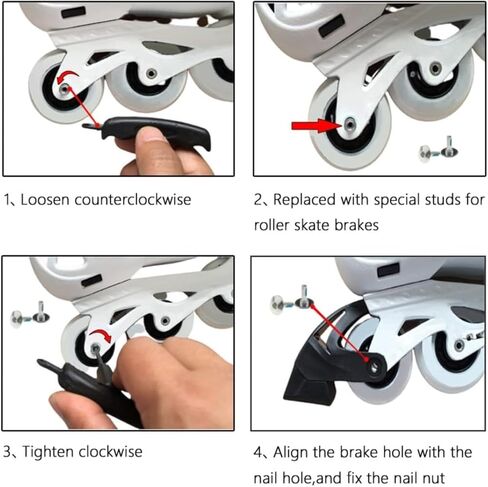 1、Loosen counterclockwise

2、Replaced with special studs for roller skate brakes

3、Tighten clockwise

4、Align the brake hole with the nail hole,and fix the nail nut