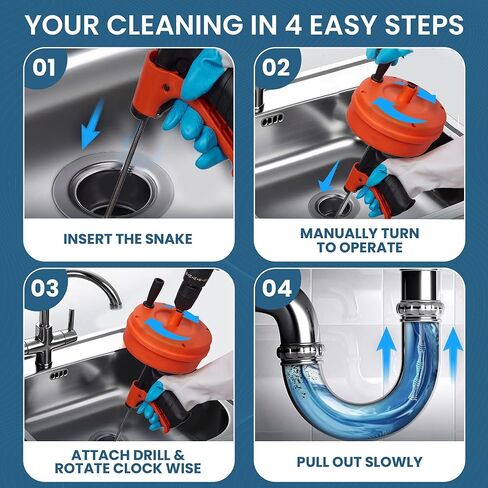 YOUR CLEANING IN 4 EASY STEPS

01

INSERT THE SNAKE

02

MANUALLY TURN TO OPERATE

03

ATTACH DRILL & ROTATE CLOCK WISE

04

PULL OUT SLOWLY