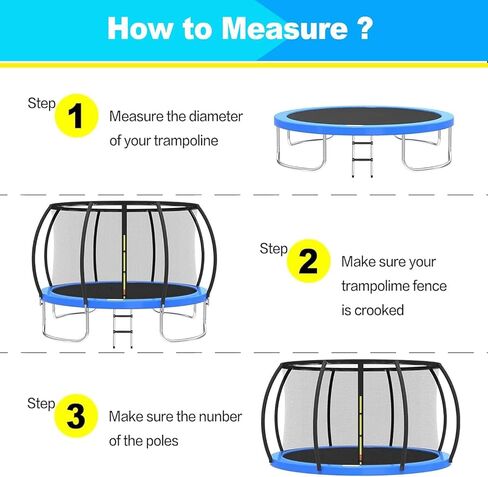 How to Measure ?

Step 1 Measure the diameter of your trampoline

Step 2 Make sure your trampolime fence is crooked

Step 3 Make sure the nunber of the poles