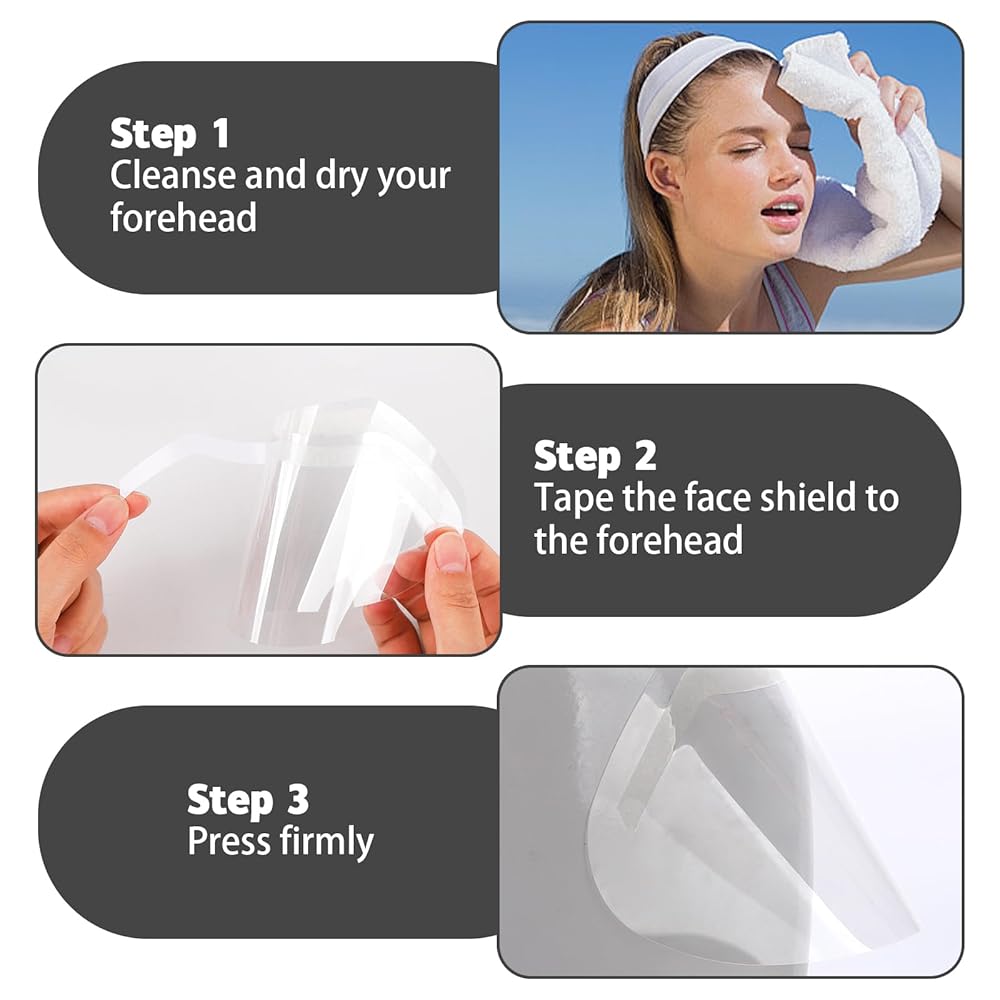 Step 1
Cleanse and dry your forehead

Step 2
Tape the face shield to the forehead

Step 3
Press firmly