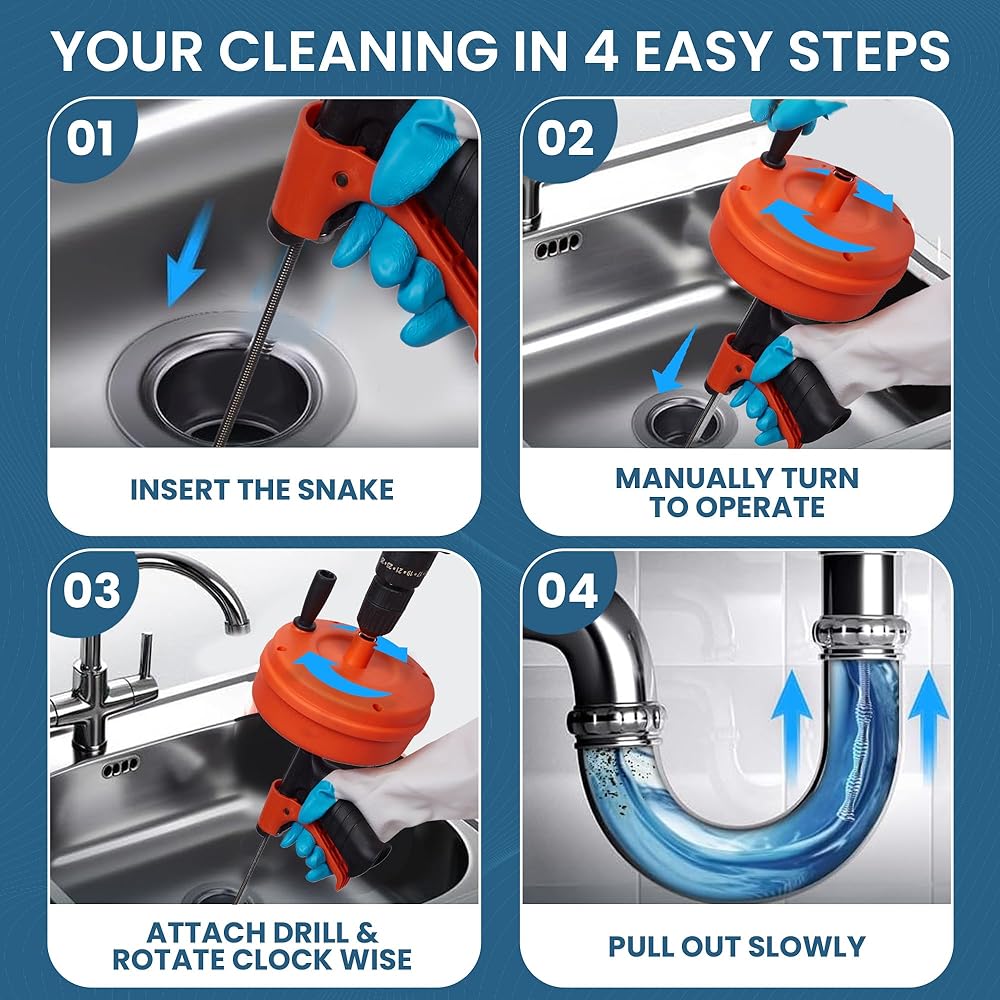 YOUR CLEANING IN 4 EASY STEPS

01

INSERT THE SNAKE

02

MANUALLY TURN TO OPERATE

03

ATTACH DRILL & ROTATE CLOCK WISE

04

PULL OUT SLOWLY