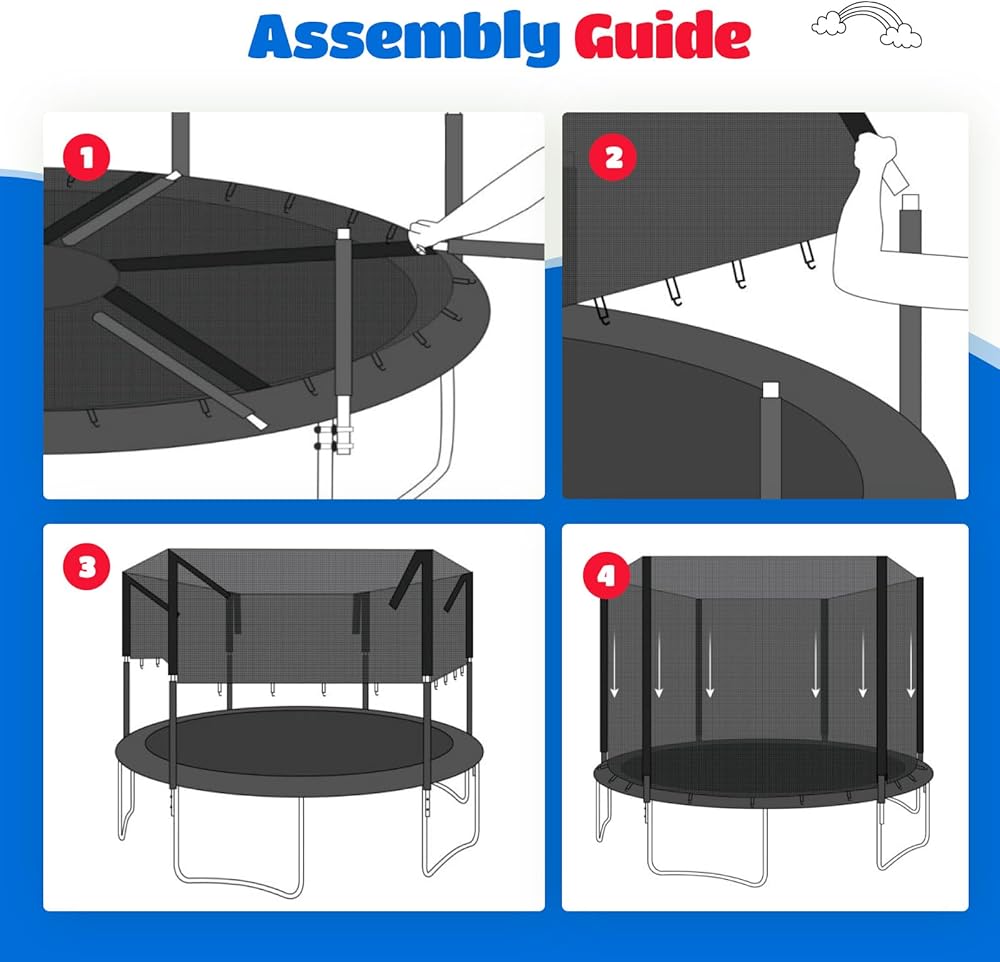 Assembly Guide

1

2

3

4