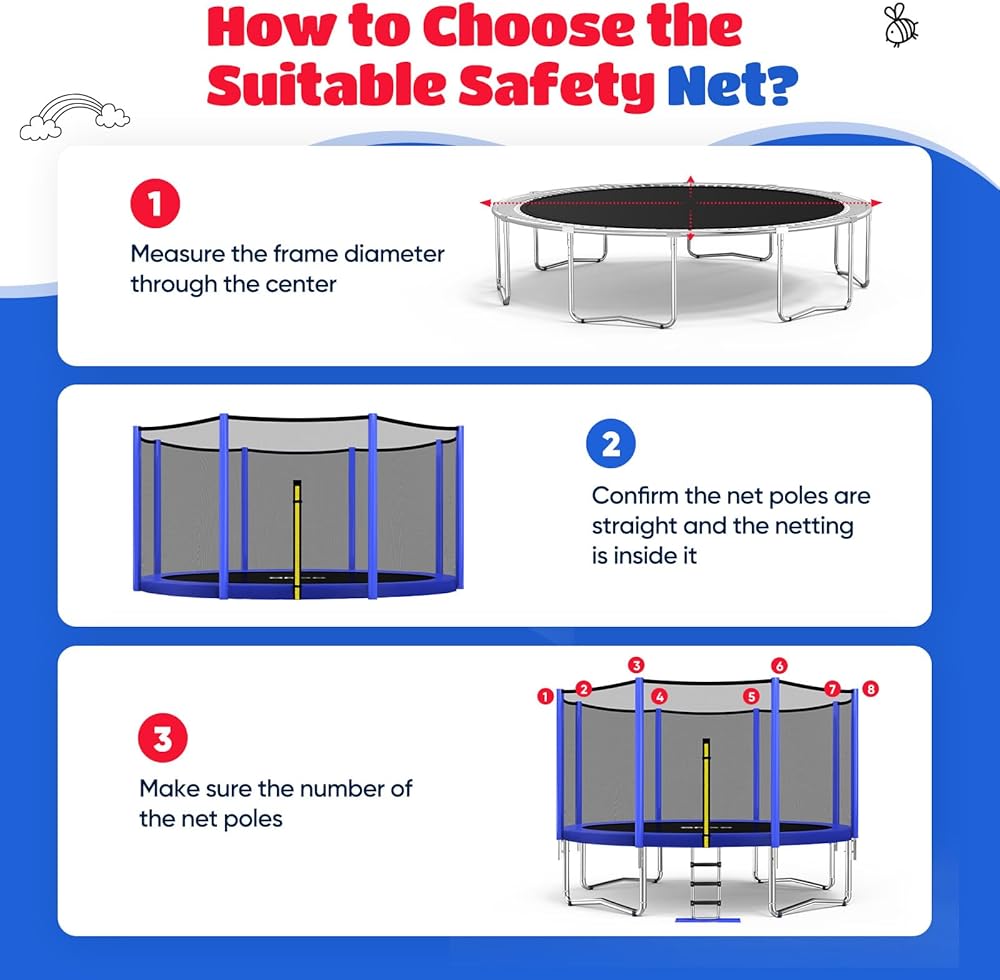 How to Choose the Suitable Safety Net?

1
Measure the frame diameter through the center

2
Confirm the net poles are straight and the netting is inside it

3
Make sure the number of the net poles

1 2 3 4 5 6 7 8