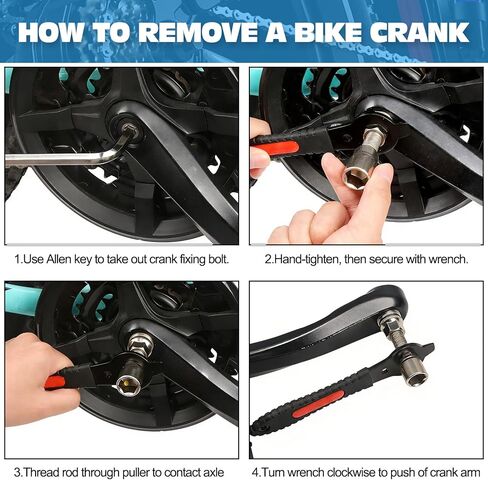 HOW TO REMOVE A BIKE CRANK

1.Use Allen key to take out crank fixing bolt.

2.Hand-tighten, then secure with wrench.

3.Thread rod through puller to contact axle

4.Turn wrench clockwise to push of crank arm