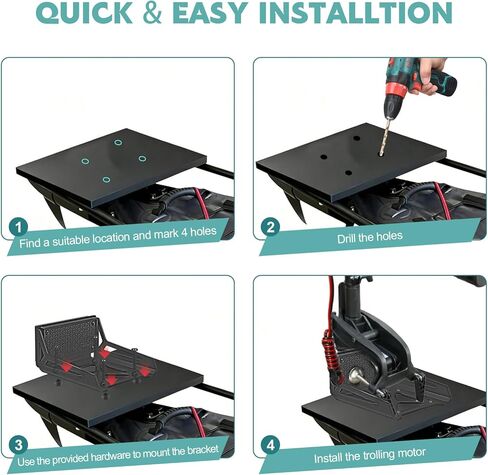 QUICK & EASY INSTALLTION

1
Find a suitable location and mark 4 holes

2
Drill the holes

3
Use the provided hardware to mount the bracket

4
Install the trolling motor