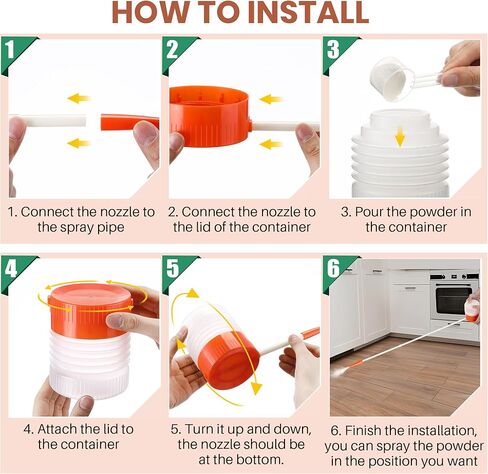 HOW TO INSTALL

1

1. Connect the nozzle to the spray pipe

2

2. Connect the nozzle to the lid of the container

3

3. Pour the powder in the container

4

4. Attach the lid to the container

5

5. Turn it up and down, the nozzle should be at the bottom.

6

6. Finish the installation, you can spray the powder in the position you want