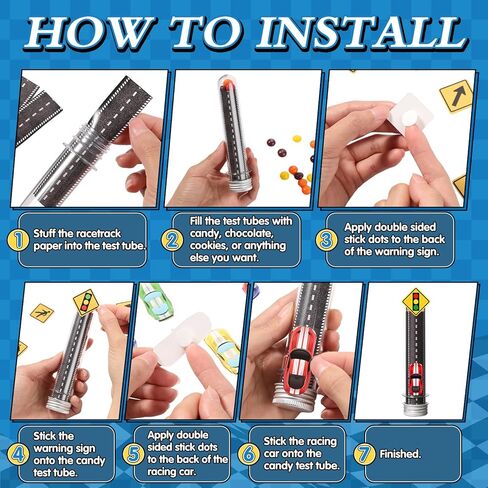 HOW TO INSTALL

1 Stuff the racetrack paper into the test tube.

2 Fill the test tubes with candy, chocolate, cookies, or anything else you want.

3 Apply double sided stick dots to the back of the warning sign.

4 Stick the warning sign onto the candy test tube.

5 Apply double sided stick dots to the back of the racing car.

6 Stick the racing car onto the candy test tube.

7 Finished.