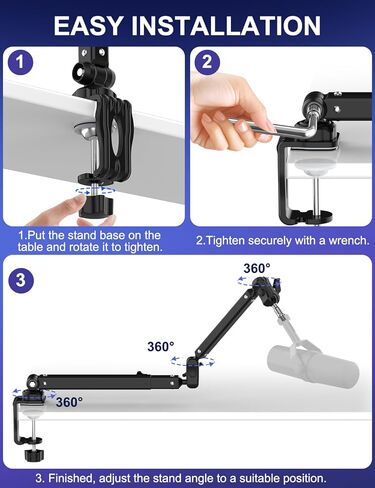 EASY INSTALLATION

1

2

1.Put the stand base on the table and rotate it to tighten.

2.Tighten securely with a wrench.

3

360°

360°

360°

3. Finished, adjust the stand angle to a suitable position.