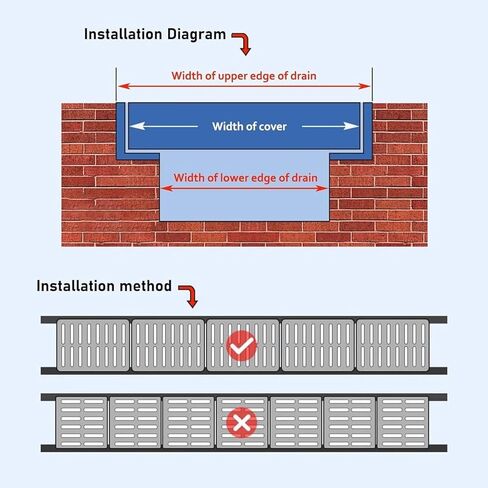 Installation Diagram

Width of upper edge of drain

Width of cover

Width of lower edge of drain

Installation method