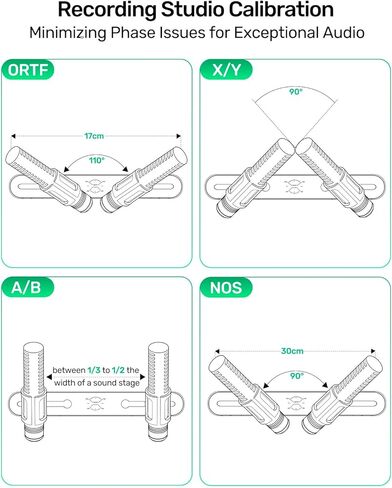 Recording Studio Calibration
Minimizing Phase Issues for Exceptional Audio

ORTF

17cm

110°

X/Y

90°

A/B

between 1/3 to 1/2 the width of a sound stage

NOS

30cm

90°