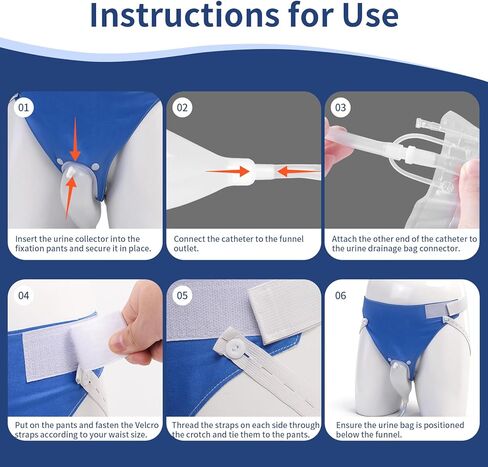 Instructions for Use

01

Insert the urine collector into the fixation pants and secure it in place.

02

Connect the catheter to the funnel outlet.

03

Attach the other end of the catheter to the urine drainage bag connector.

04

Put on the pants and fasten the Velcro straps according to your waist size.

05

Thread the straps on each side through the crotch and tie them to the pants.

06

Ensure the urine bag is positioned below the funnel.