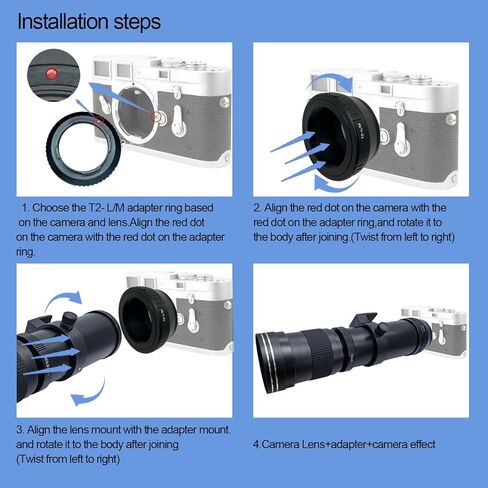 Installation steps

1. Choose the T2- L/M adapter ring based on the camera and lens.Align the red dot on the camera with the red dot on the adapter ring.

2. Align the red dot on the camera with the red dot on the adapter ring,and rotate it to the body after joining.(Twist from left to right)

3. Align the lens mount with the adapter mount. and rotate it to the body after joining (Twist from left to right)

4.Camera Lens+adapter+camera effect