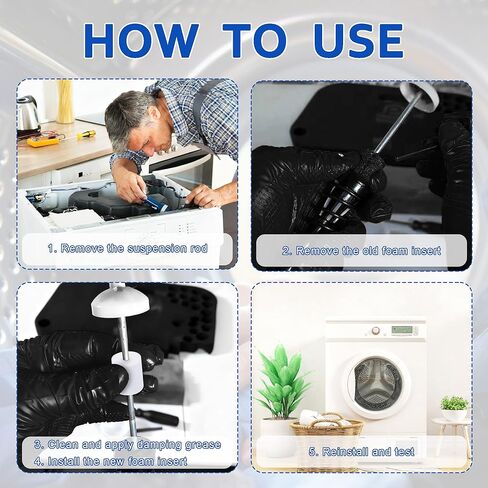 HOW TO USE

1. Remove the suspension rod

2. Remove the old foam insert

3. Clean and apply damping grease
4. Install the new foam insert

5. Reinstall and test