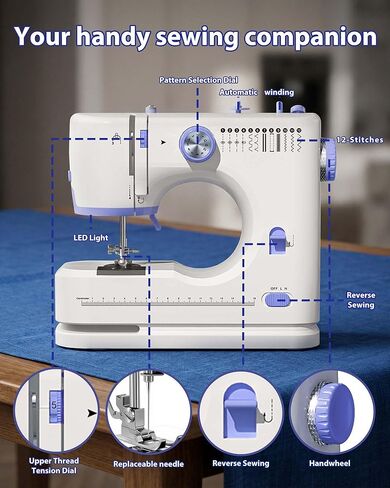 Your handy sewing companion

Pattern Selection Dial

Automatic winding

12-Stitches

LED Light

OFF L H

Reverse Sewing

5

Upper Thread Tension Dial

Replaceable needle

Reverse Sewing

Handwheel