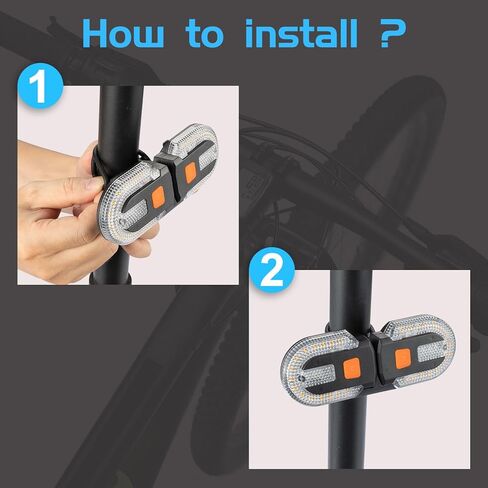 How to install ?

1

2