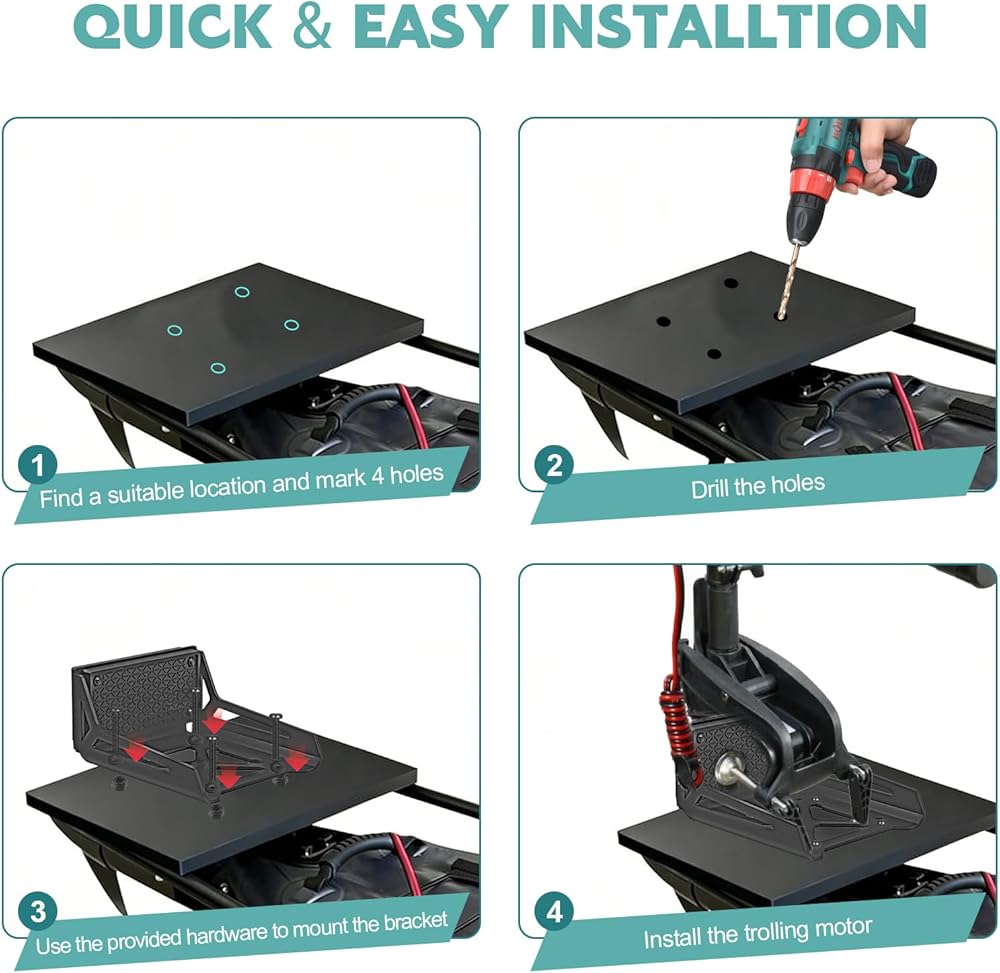 QUICK & EASY INSTALLTION

1 Find a suitable location and mark 4 holes

2 Drill the holes

3 Use the provided hardware to mount the bracket

4 Install the trolling motor