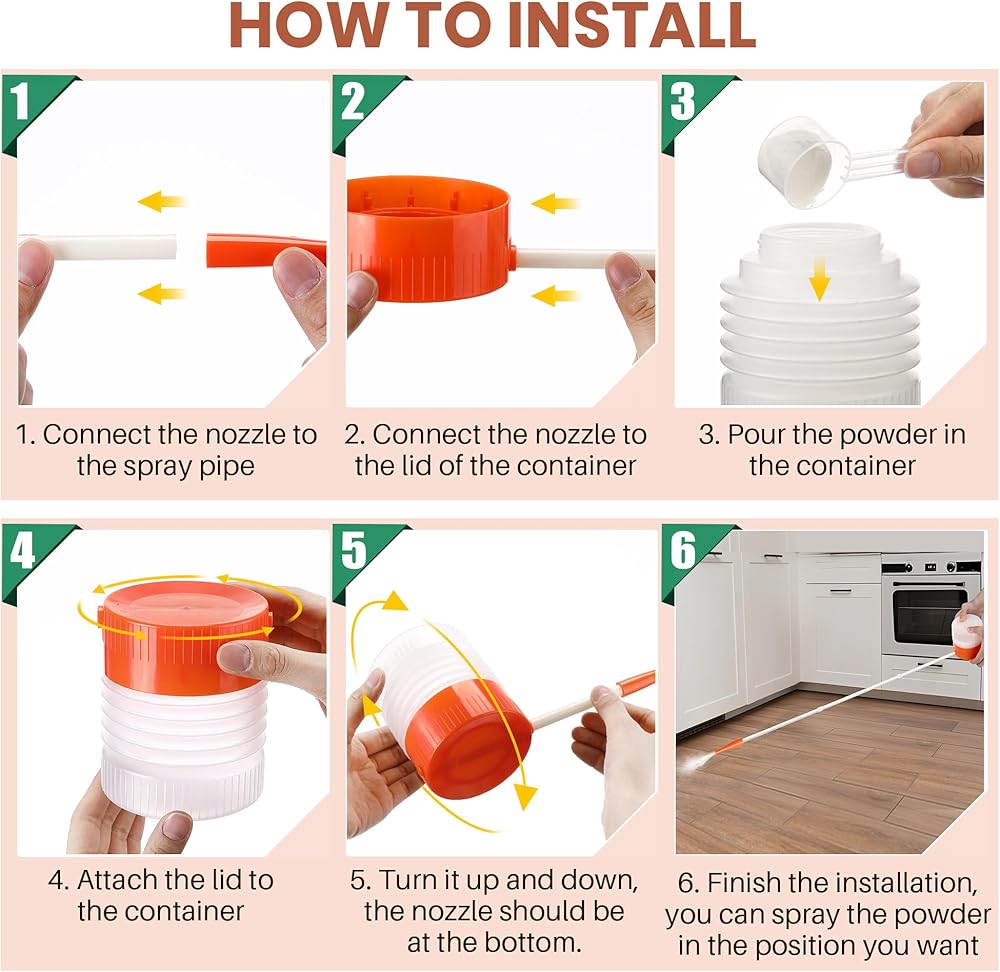 HOW TO INSTALL

1

1. Connect the nozzle to the spray pipe

2

2. Connect the nozzle to the lid of the container

3

3. Pour the powder in the container

4

4. Attach the lid to the container

5

5. Turn it up and down, the nozzle should be at the bottom.

6

6. Finish the installation, you can spray the powder in the position you want