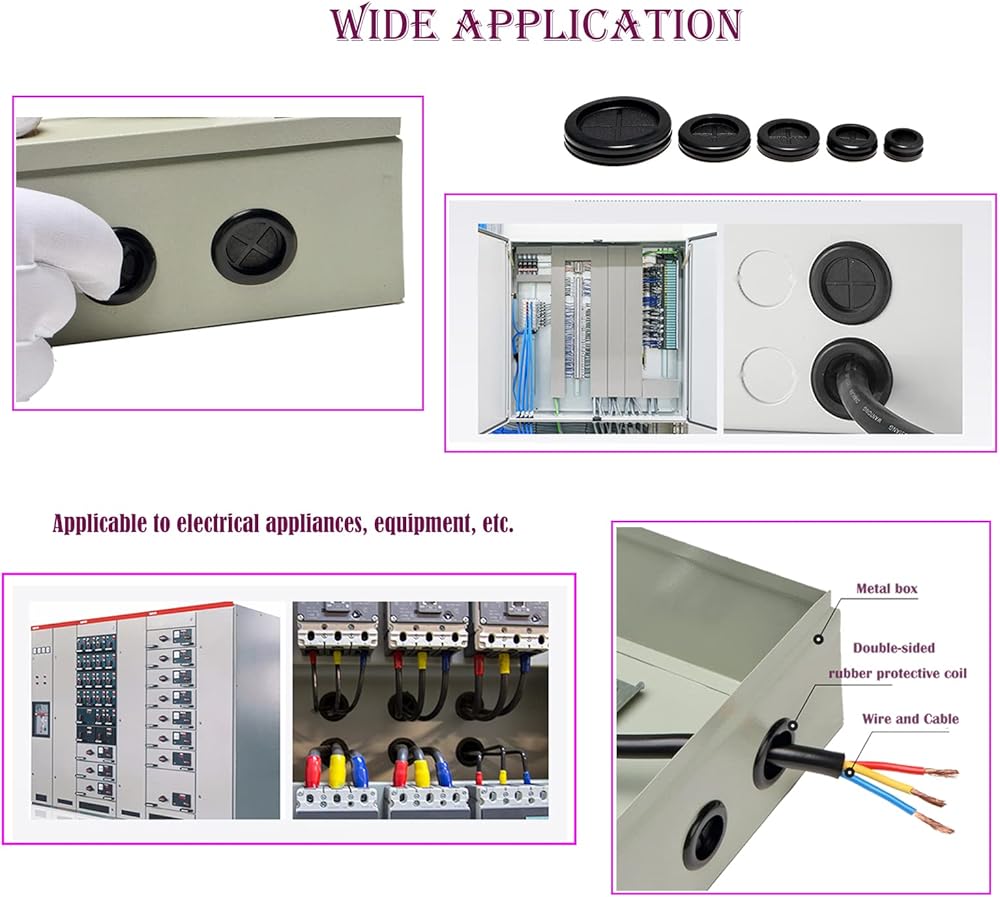 WIDE APPLICATION

Applicable to electrical appliances, equipment, etc.

Metal box

Double-sided rubber protective coil

Wire and Cable