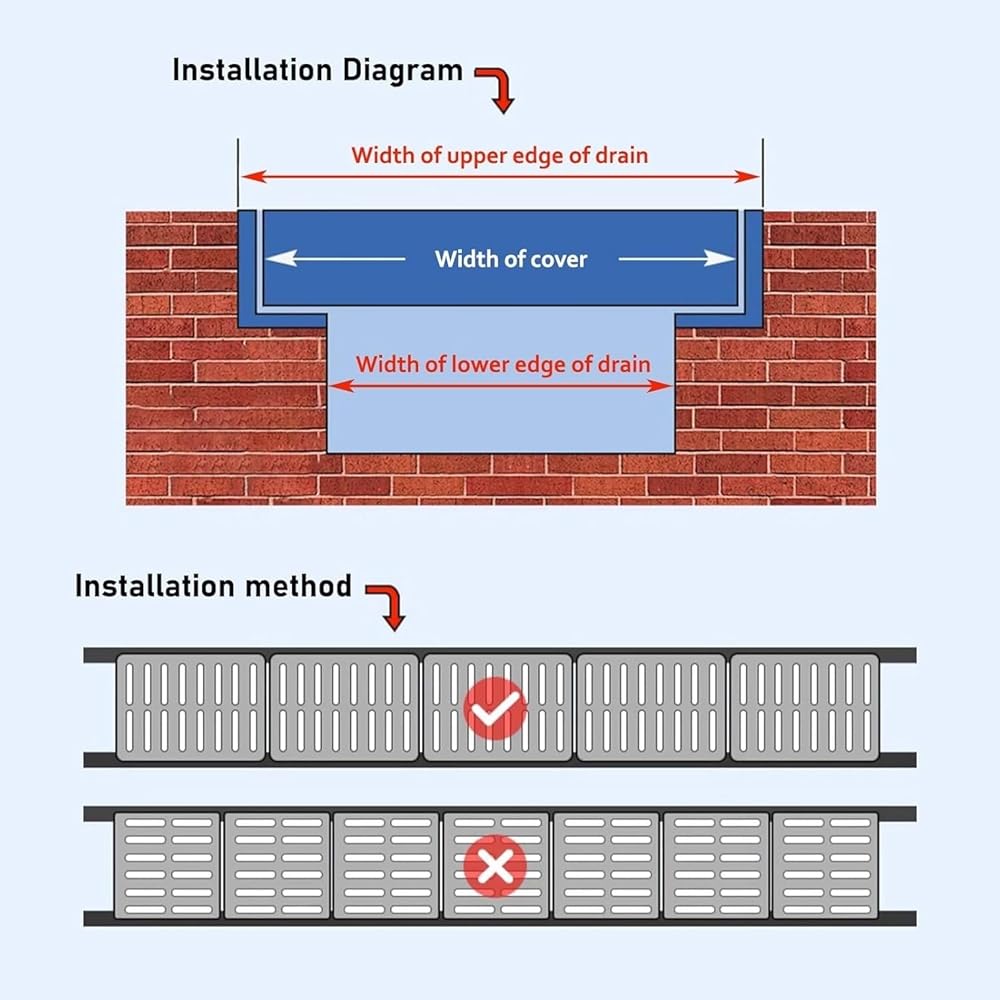 Installation Diagram

Width of upper edge of drain

Width of cover

Width of lower edge of drain

Installation method