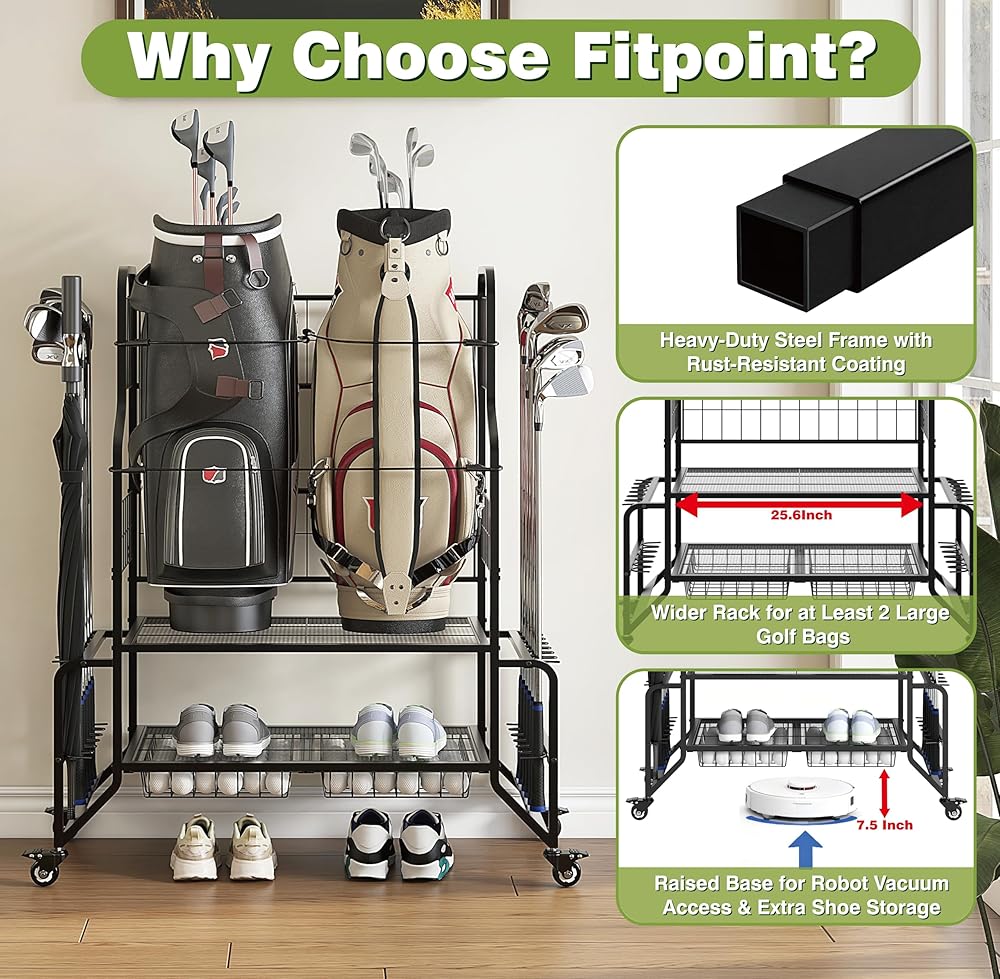 Why Choose Fitpoint?

Heavy-Duty Steel Frame with Rust-Resistant Coating

25.6Inch

Wider Rack for at Least 2 Large Golf Bags

7.5 Inch

Raised Base for Robot Vacuum Access & Extra Shoe Storage