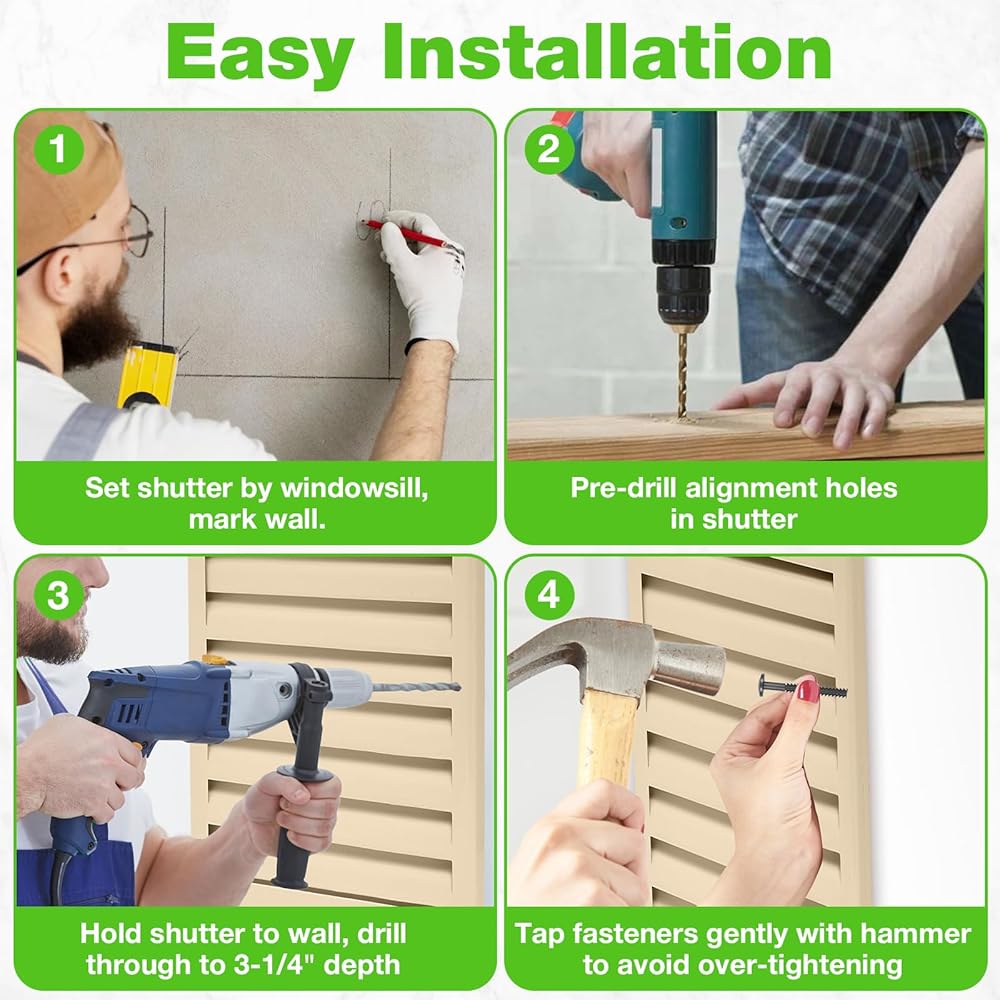 Easy Installation

1

Set shutter by windowsill, mark wall.

2

Pre-drill alignment holes in shutter

3

Hold shutter to wall, drill through to 3-1/4" depth

4

Tap fasteners gently with hammer to avoid over-tightening