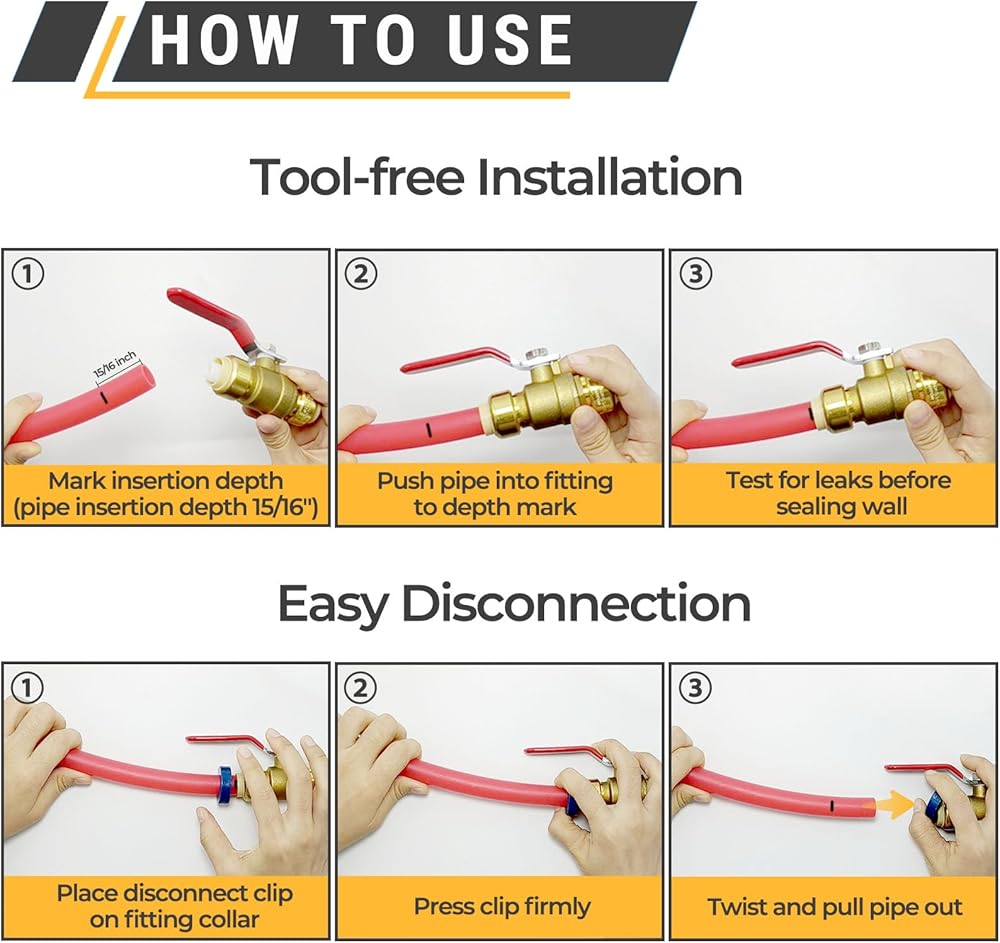 HOW TO USE

Tool-free Installation

①
15/16 inch
Mark insertion depth (pipe insertion depth 15/16")

②
Push pipe into fitting to depth mark

③
Test for leaks before sealing wall

Easy Disconnection

①
Place disconnect clip on fitting collar

②
Press clip firmly

③
Twist and pull pipe out