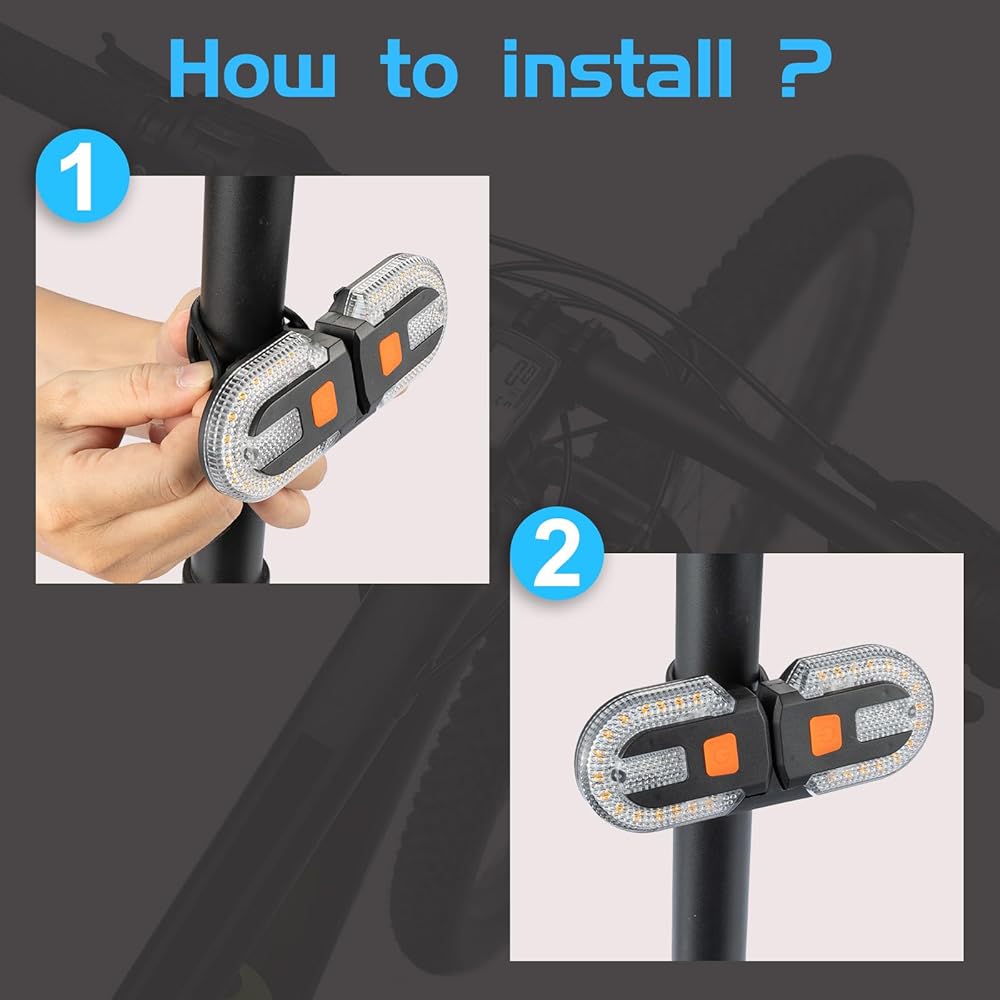 How to install ?

1

2