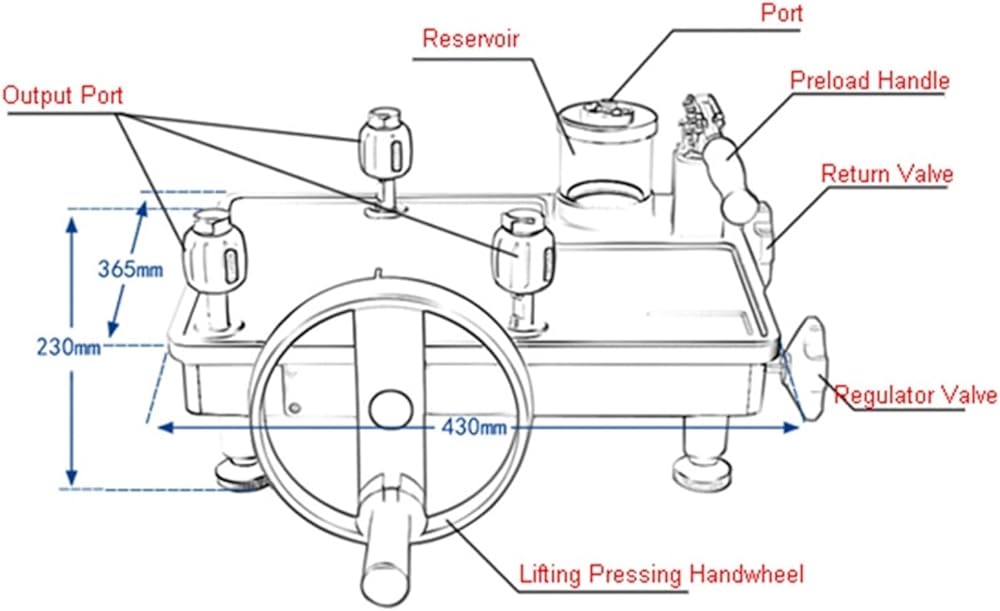 Port
Reservoir
Preload Handle
Output Port
Return Valve
365mm
230mm
Regulator Valve
430mm
Lifting Pressing Handwheel