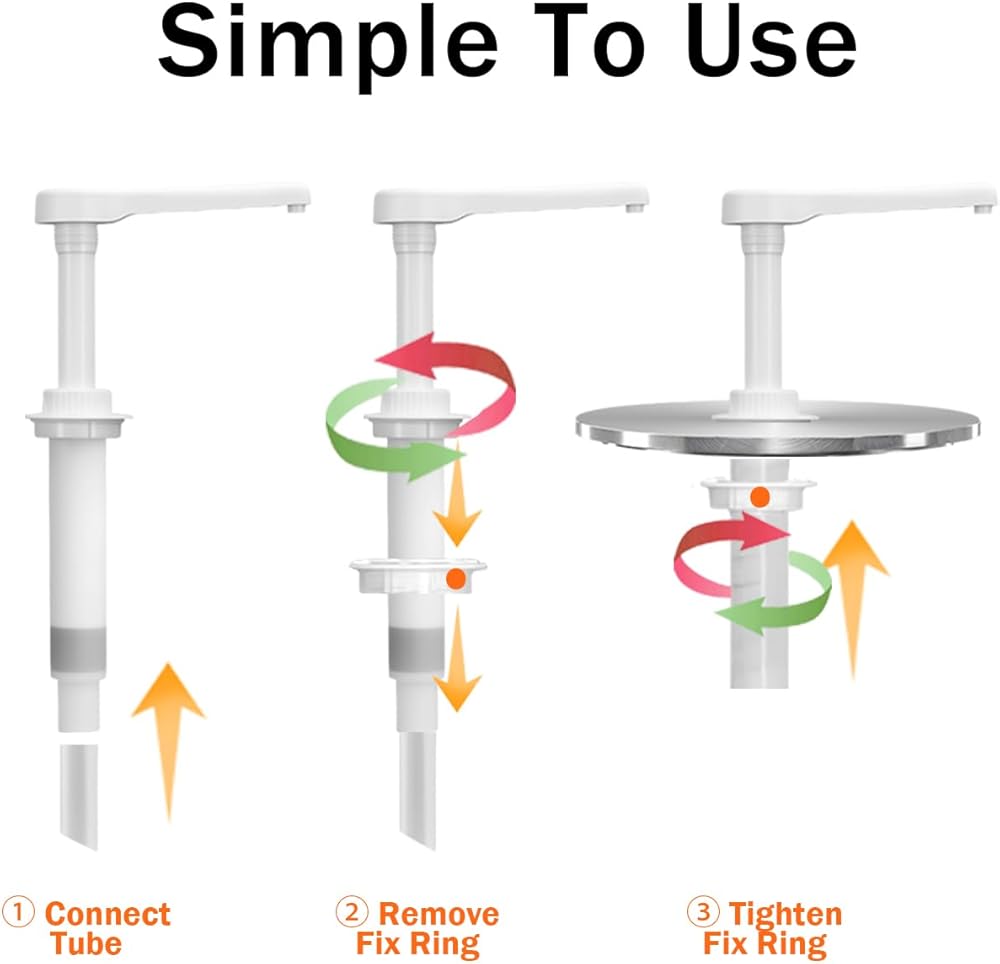 Simple To Use

① Connect Tube

② Remove Fix Ring

③ Tighten Fix Ring