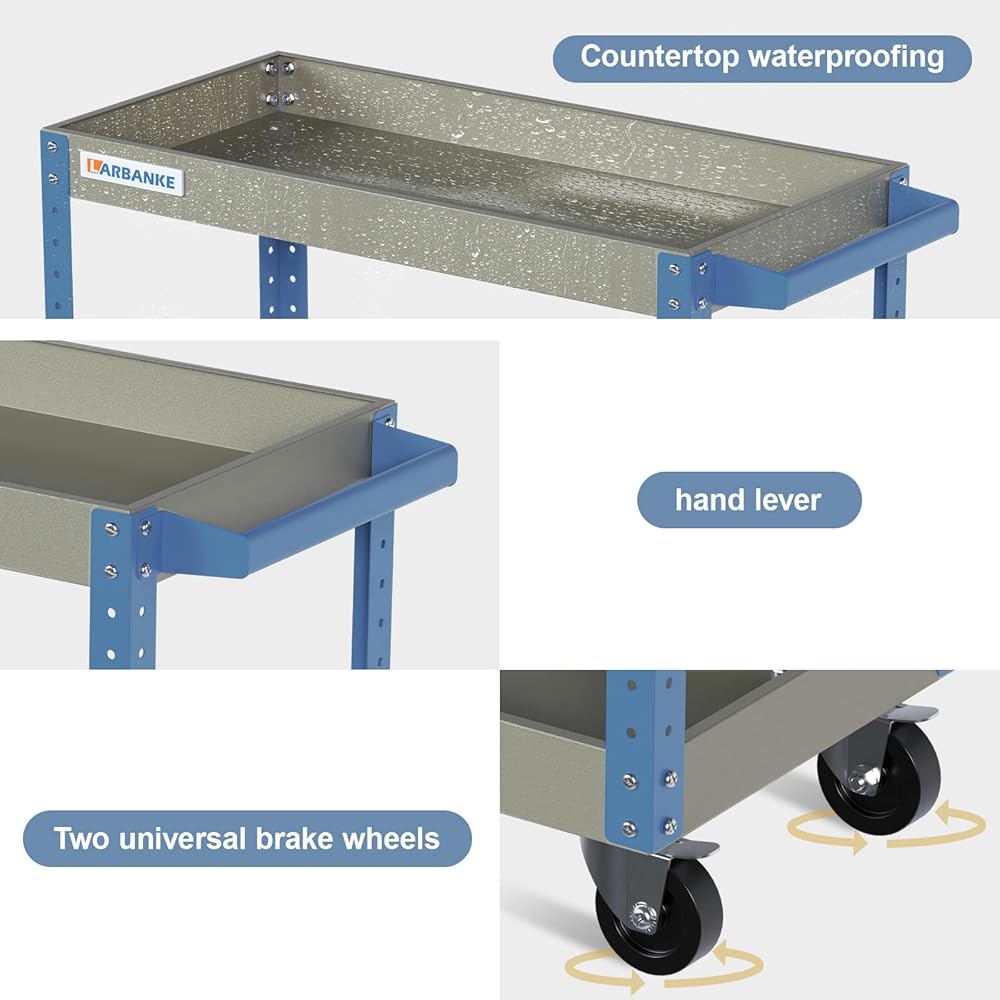 Countertop waterproofing

LARBANKE

hand lever

Two universal brake wheels