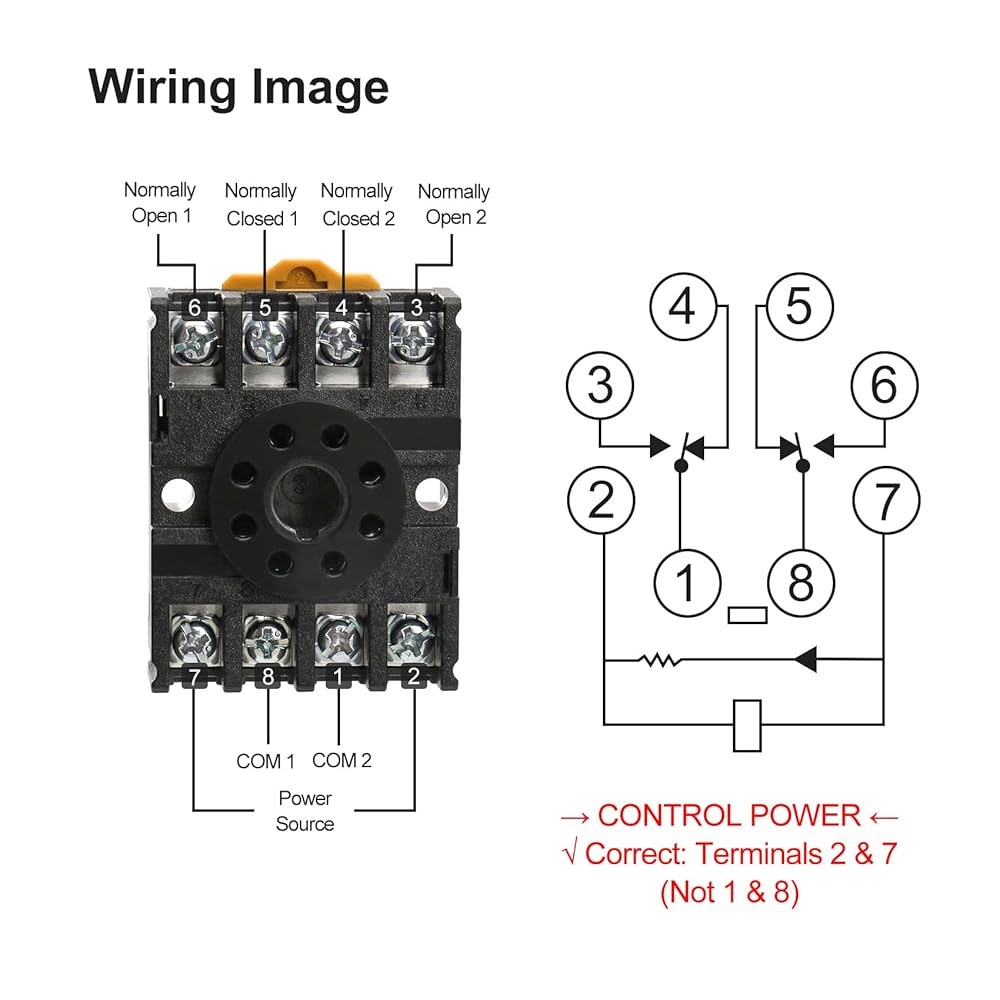 Wiring Image

Normally Open 1
Normally Closed 1
Normally Closed 2
Normally Open 2

6 5 4 3

7 8 1 2

COM 1
COM 2

Power Source

4 5
3 6
2 7
1 8

→ CONTROL POWER ←
√ Correct: Terminals 2 & 7
(Not 1 & 8)