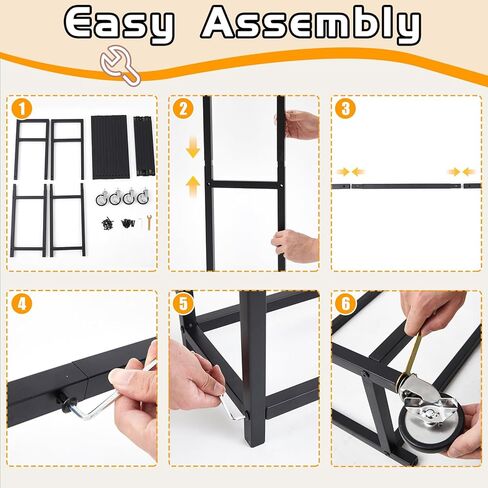 Easy Assembly

1

2

3

4

5

6