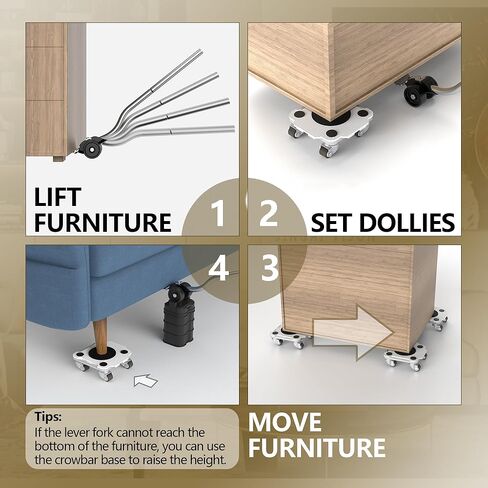 LIFT FURNITURE

1

2

SET DOLLIES

4

3

Tips:
If the lever fork cannot reach the bottom of the furniture, you can use the crowbar base to raise the height.

MOVE FURNITURE