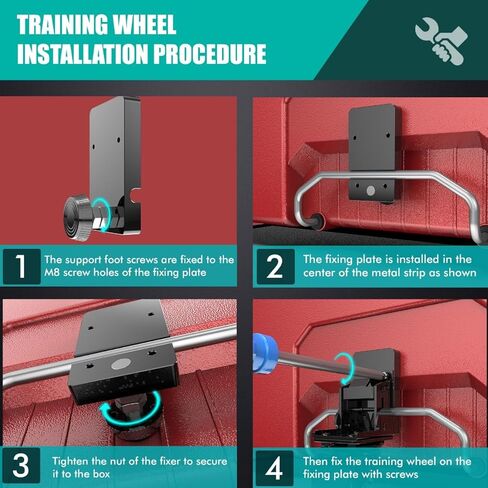 TRAINING WHEEL INSTALLATION PROCEDURE

1 The support foot screws are fixed to the M8 screw holes of the fixing plate

2 The fixing plate is installed in the center of the metal strip as shown

3 Tighten the nut of the fixer to secure it to the box

4 Then fix the training wheel on the fixing plate with screws