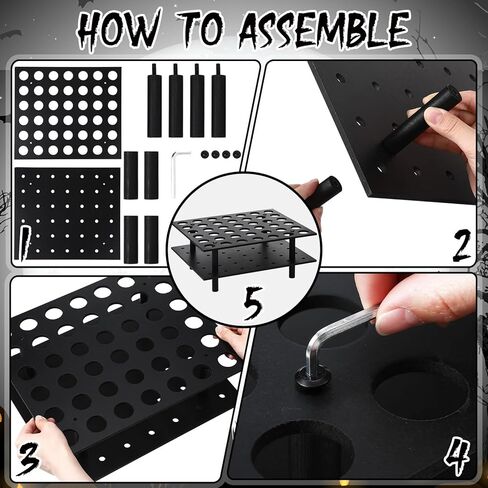 HOW TO ASSEMBLE

1

2

5

3

4