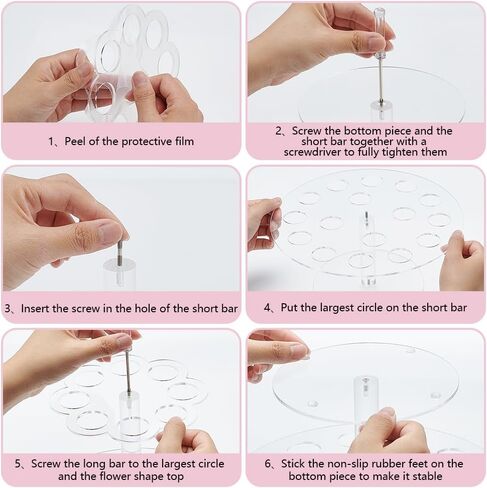 1、Peel of the protective film

2、Screw the bottom piece and the short bar together with a screwdriver to fully tighten them

3、Insert the screw in the hole of the short bar

4、Put the largest circle on the short bar

5、Screw the long bar to the largest circle and the flower shape top

6、Stick the non-slip rubber feet on the bottom piece to make it stable