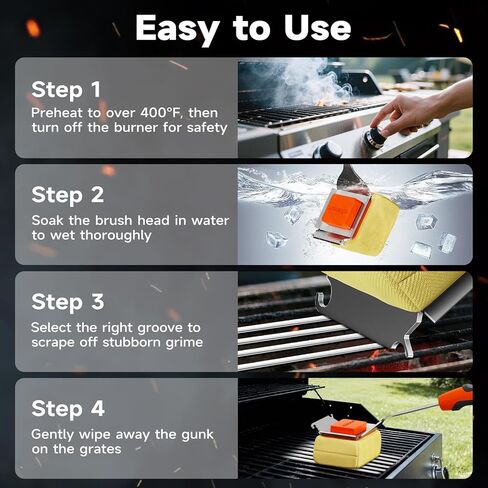 Easy to Use

Step 1
Preheat to over 400°F, then turn off the burner for safety

Step 2
Soak the brush head in water to wet thoroughly

Step 3
Select the right groove to scrape off stubborn grime

Step 4
Gently wipe away the gunk on the grates