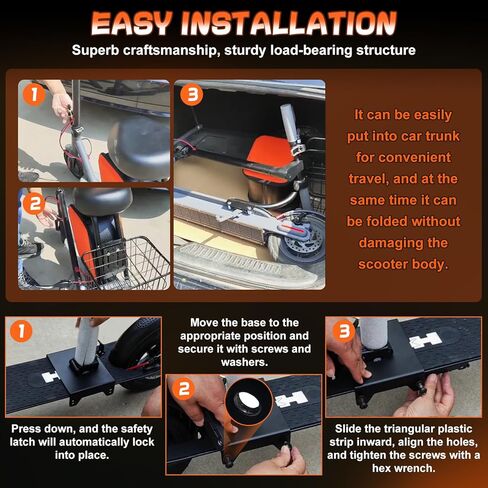 EASY INSTALLATION

Superb craftsmanship, sturdy load-bearing structure

1

2

3

It can be easily put into car trunk for convenient travel, and at the same time it can be folded without damaging the scooter body.

1

Press down, and the safety latch will automatically lock into place.

Move the base to the appropriate position and secure it with screws and washers.

2

3

Slide the triangular plastic strip inward, align the holes, and tighten the screws with a hex wrench.