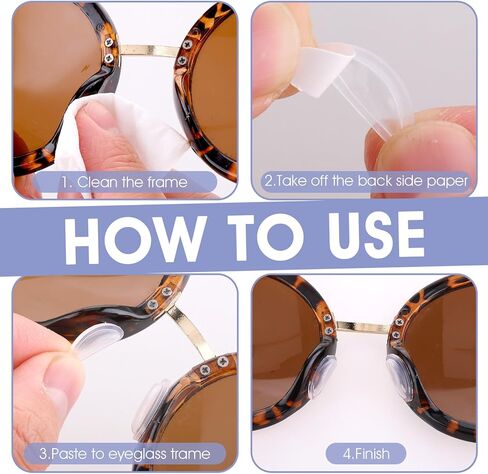 1. Clean the frame

2.Take off the back side paper

HOW TO USE

3.Paste to eyeglass frame

4.Finish