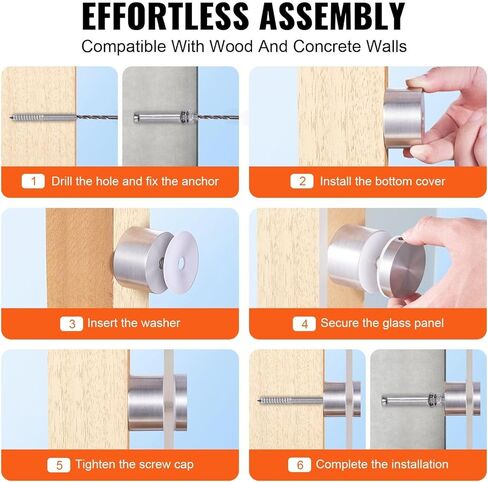 EFFORTLESS ASSEMBLY

Compatible With Wood And Concrete Walls

1 Drill the hole and fix the anchor

2 Install the bottom cover

3 Insert the washer

4 Secure the glass panel

5 Tighten the screw cap

6 Complete the installation