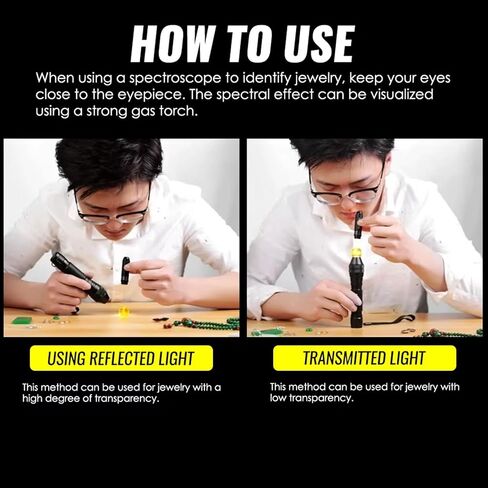 HOW TO USE

When using a spectroscope to identify jewelry, keep your eyes close to the eyepiece. The spectral effect can be visualized using a strong gas torch.

USING REFLECTED LIGHT

This method can be used for jewelry with a high degree of transparency.

TRANSMITTED LIGHT

This method can be used for jewelry with low transparency.