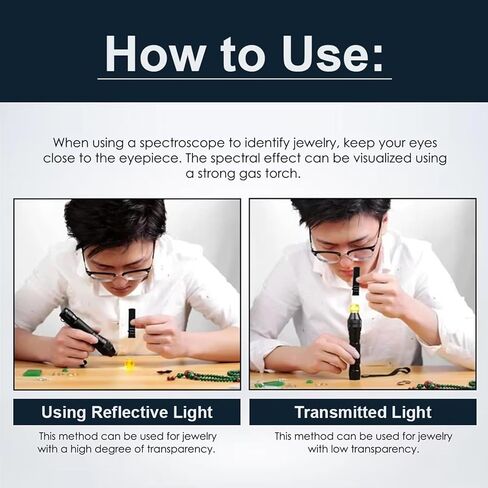 How to Use:

When using a spectroscope to identify jewelry, keep your eyes close to the eyepiece. The spectral effect can be visualized using a strong gas torch.

Using Reflective Light

This method can be used for jewelry with a high degree of transparency.

Transmitted Light

This method can be used for jewelry with low transparency.