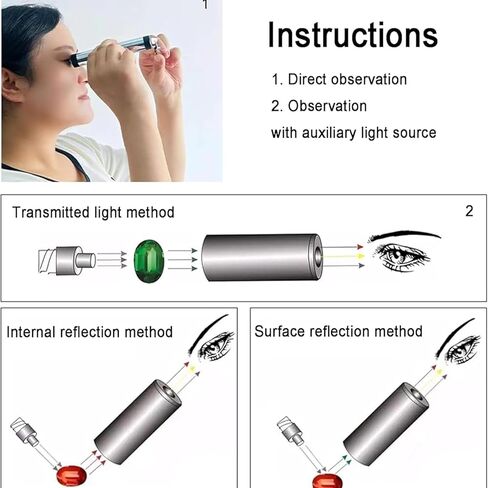 1

Instructions

1. Direct observation
2. Observation
with auxiliary light source

Transmitted light method

2

Internal reflection method

Surface reflection method