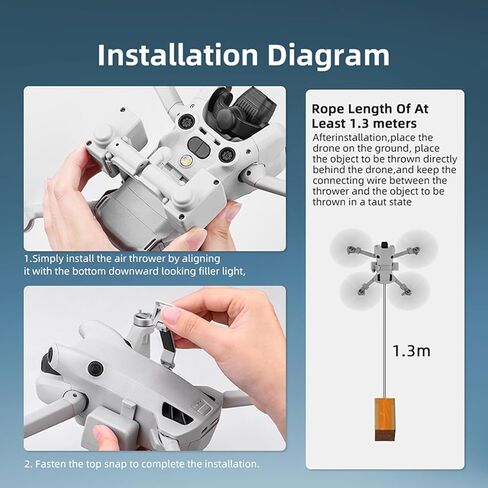 Installation Diagram

1.Simply install the air thrower by aligning it with the bottom downward looking filler light,

2. Fasten the top snap to complete the installation.

Rope Length Of At Least 1.3 meters

Afterinstallation,place the drone on the ground, place the object to be thrown directly behind the drone,and keep the connecting wire between the thrower and the object to be thrown in a taut state

1.3m