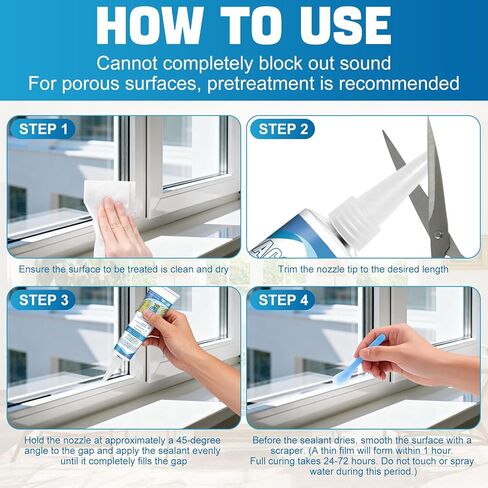 HOW TO USE

Cannot completely block out sound
For porous surfaces, pretreatment is recommended

STEP 1

Ensure the surface to be treated is clean and dry

STEP 2

Trim the nozzle tip to the desired length

STEP 3

Hold the nozzle at approximately a 45-degree angle to the gap and apply the sealant evenly until it completely fills the gap

STEP 4

Before the sealant dries, smooth the surface with a scraper. (A thin film will form within 1 hour. Full curing takes 24-72 hours. Do not touch or spray water during this period.)