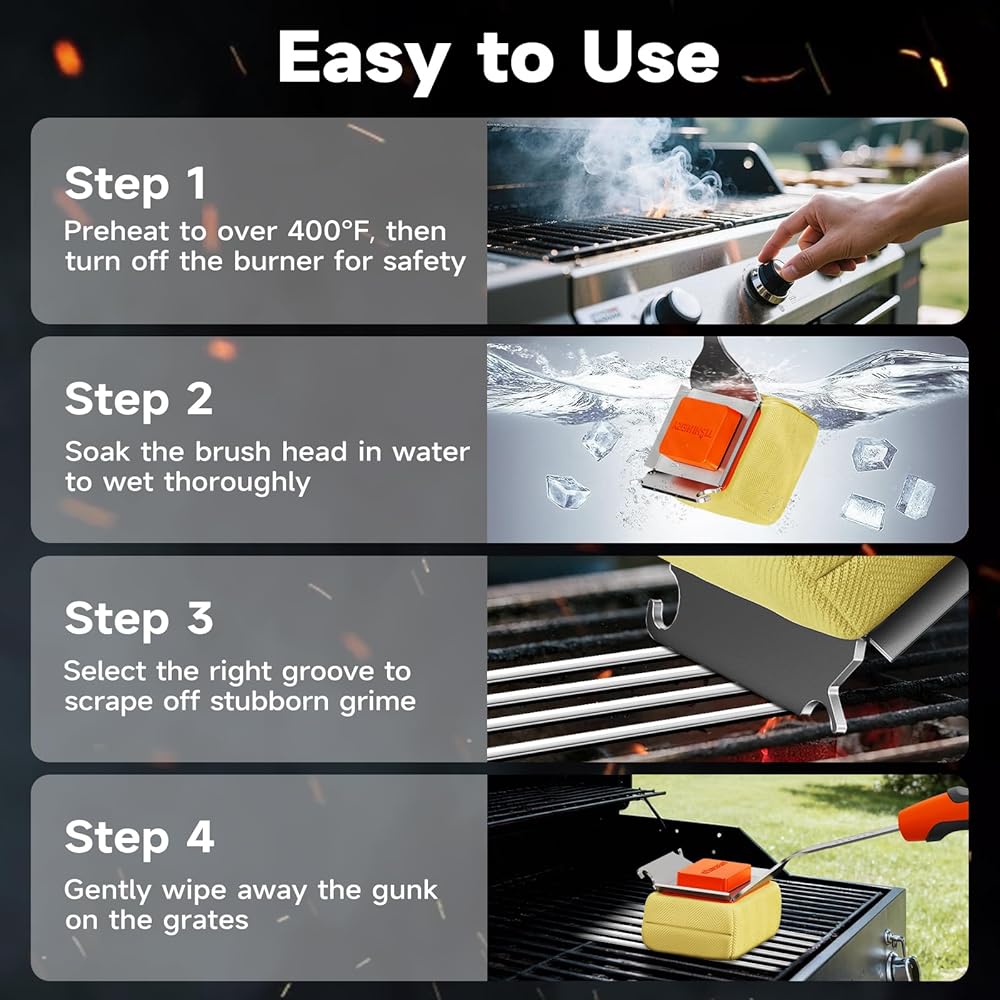 Easy to Use

Step 1
Preheat to over 400°F, then turn off the burner for safety

Step 2
Soak the brush head in water to wet thoroughly

Step 3
Select the right groove to scrape off stubborn grime

Step 4
Gently wipe away the gunk on the grates