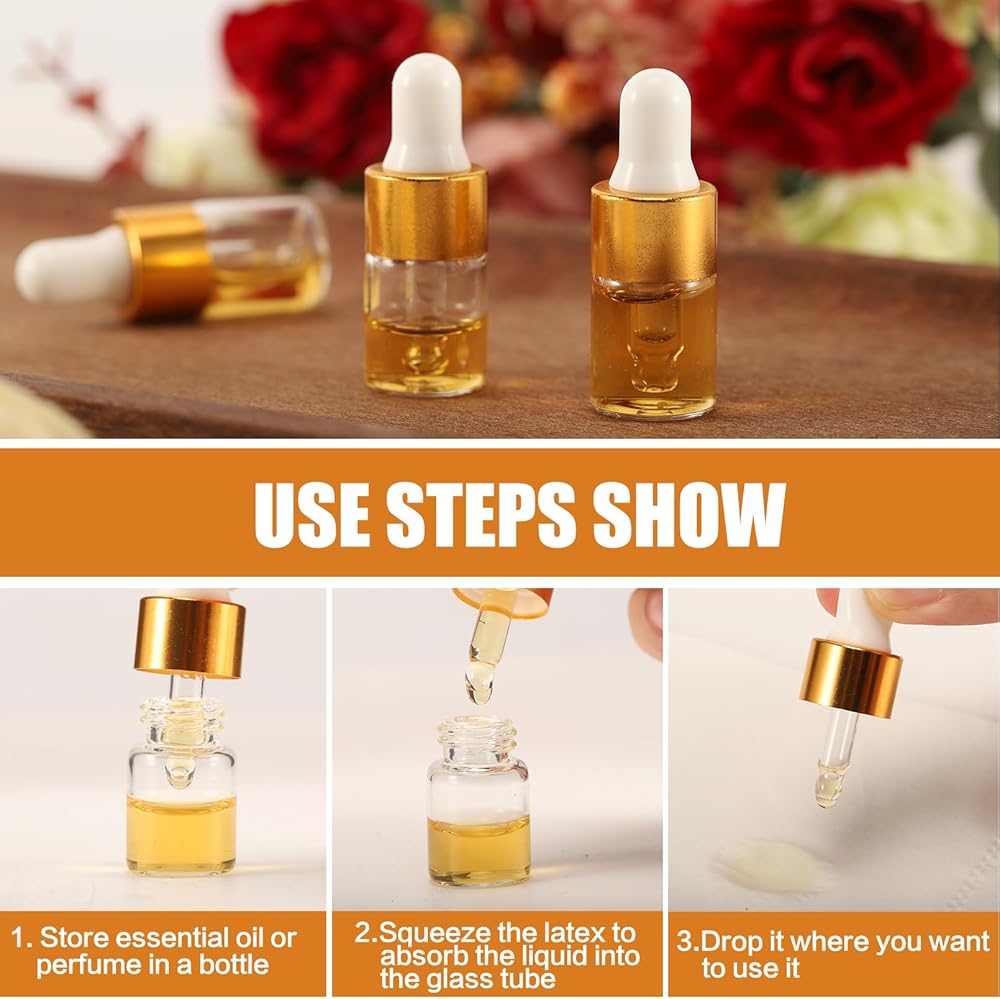 USE STEPS SHOW

1. Store essential oil or perfume in a bottle

2.Squeeze the latex to absorb the liquid into the glass tube

3.Drop it where you want to use it