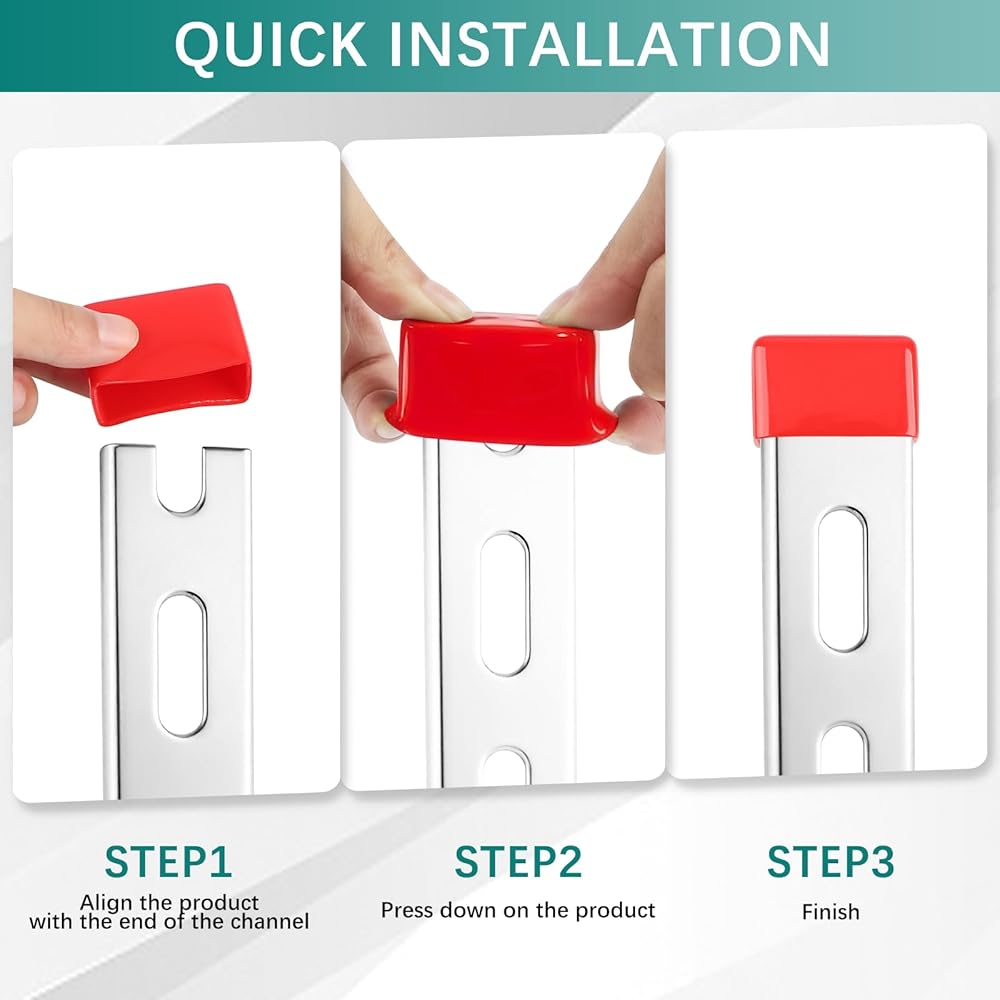 QUICK INSTALLATION

STEP1
Align the product with the end of the channel

STEP2
Press down on the product

STEP3
Finish